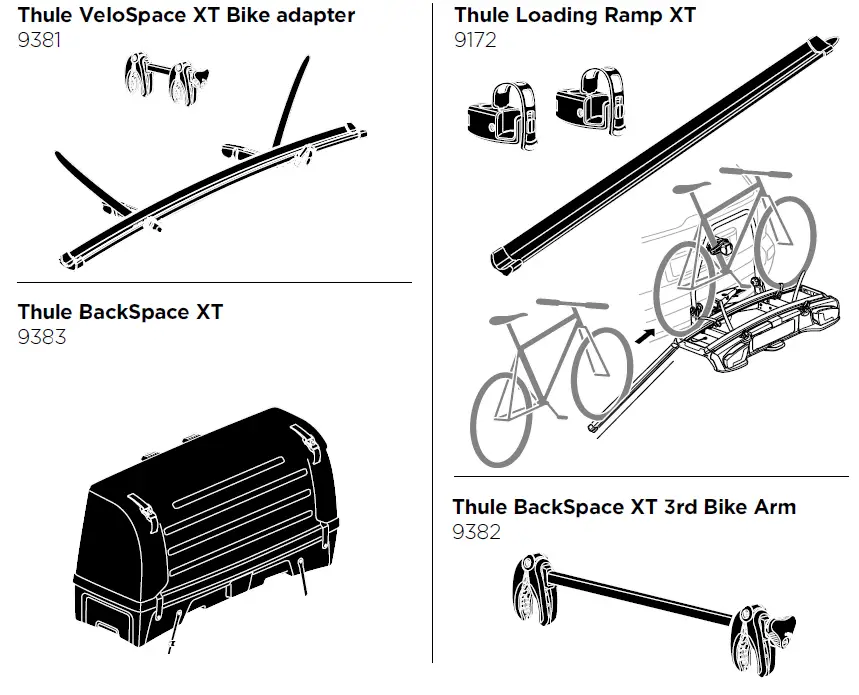 Thule VeloSpace XT Bike adapter
9381

Thule BackSpace XT
9383

Thule Loading Ramp XT
9172

Thule BackSpace XT 3rd Bike Arm
9382