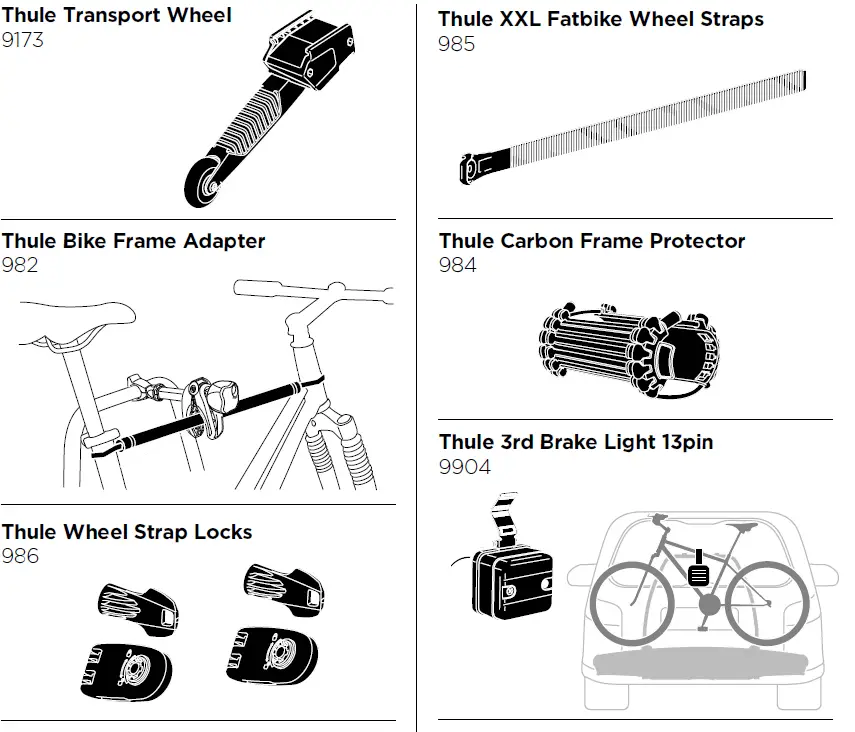 Thule Transport Wheel
9173

Thule Bike Frame Adapter
982

Thule Wheel Strap Locks
986

Thule XXL Fatbike Wheel Straps
985

Thule Carbon Frame Protector
984

Thule 3rd Brake Light 13pin
9904