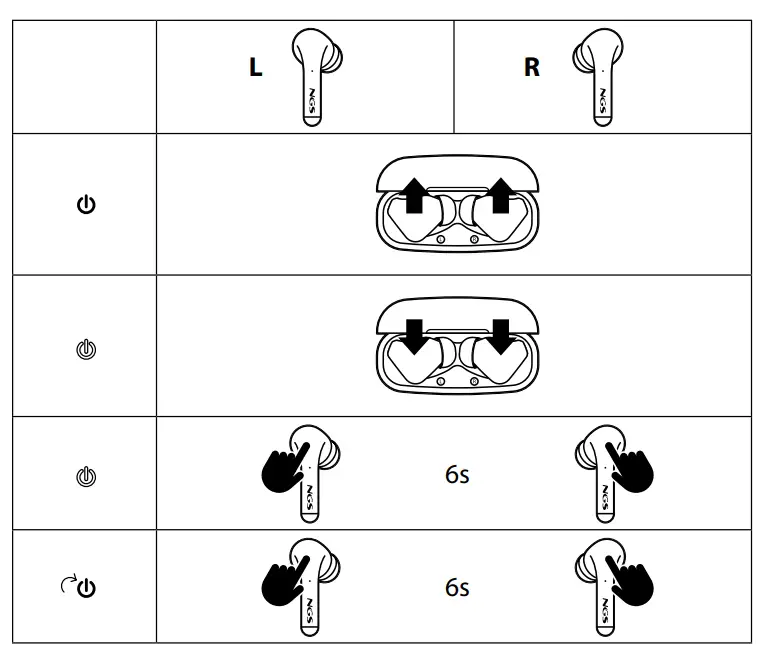 | | L NGS | R NGS |
|---|---|---|
| | | |
| | | |
| | NGS 6s | NGS |
| | NGS 6s | NGS |