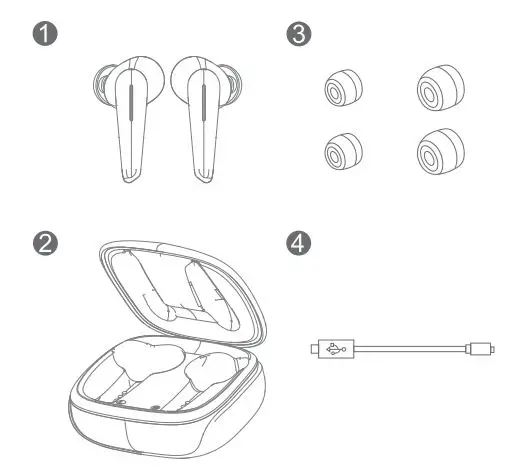 1

3

2

4