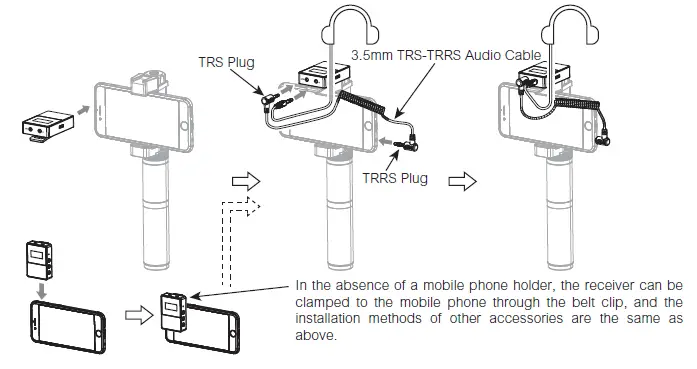 TRS Plug

3.5mm TRS-TRRS Audio Cable

TRRS Plug

In the absence of a mobile phone holder, the receiver can be clamped to the mobile phone through the belt clip, and the installation methods of other accessories are the same as above.