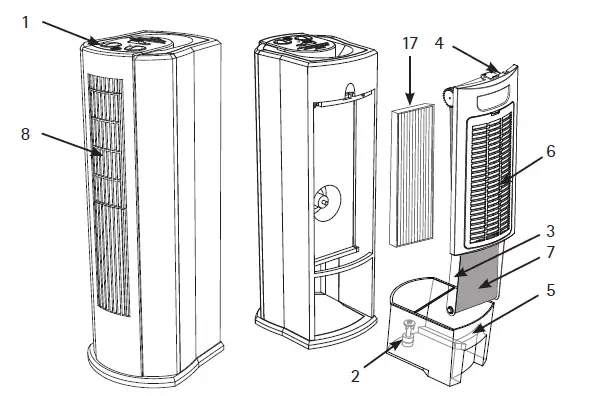 1
8
17
4
6
3
7
5
2