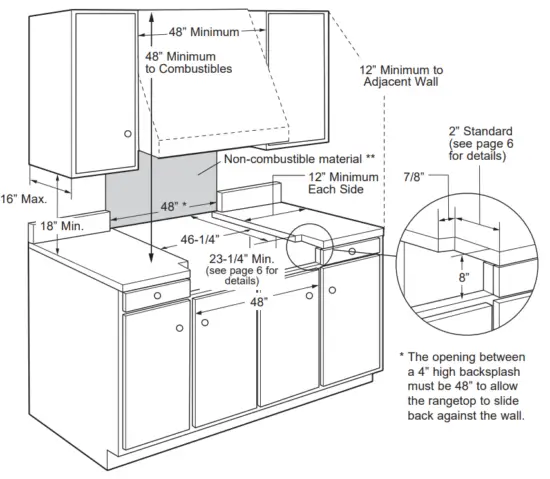 48" Minimum

48" Minimum to Combustibles

12" Minimum to Adjacent Wall

2" Standard (see page 6 for details)

Non-combustible material **

12" Minimum Each Side

7/8"

16" Max.

48" *

18" Min.

46-1/4"

23-1/4" Min. (see page 6 for details)

8"

48"

* The opening between a 4" high backsplash must be 48" to allow the rangetop to slide back against the wall.