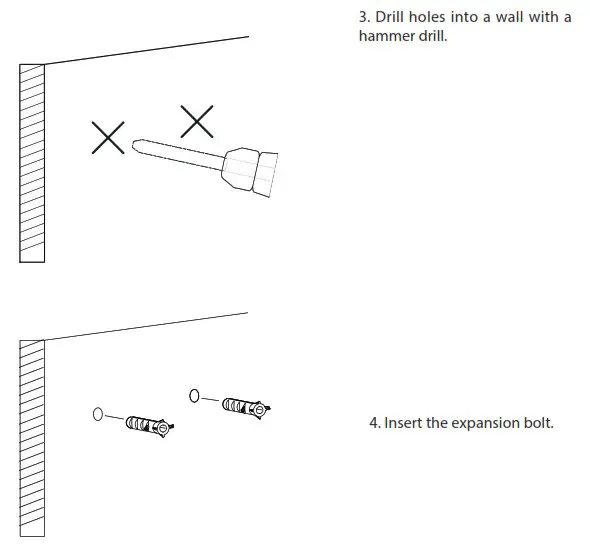 3. Drill holes into a wall with a hammer drill.

4. Insert the expansion bolt.