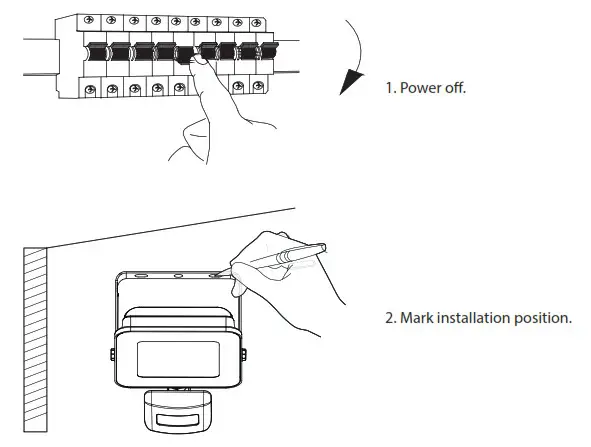 1. Power off.

2. Mark installation position.