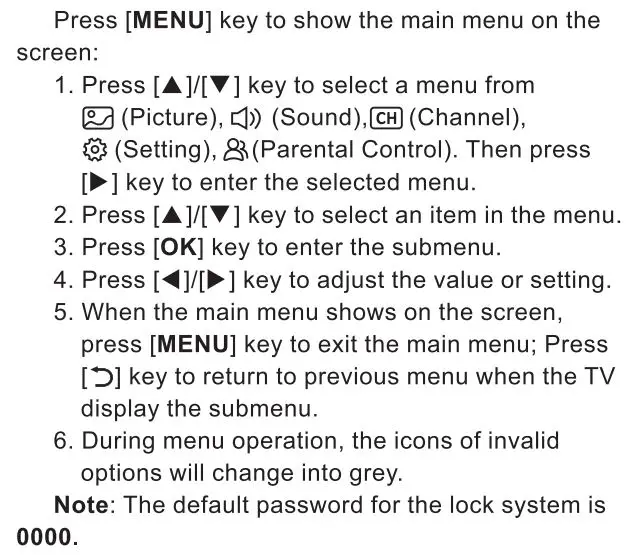 Press [MENU] key to show the main menu on the screen:

1. Press [▲]/[▼] key to select a menu from (Picture), (Sound), CH (Channel), (Setting), (Parental Control). Then press [▶] key to enter the selected menu.
2. Press [▲]/[▼] key to select an item in the menu.
3. Press [OK] key to enter the submenu.
4. Press [◀]/[▶] key to adjust the value or setting.
5. When the main menu shows on the screen, press [MENU] key to exit the main menu; Press [⮌] key to return to previous menu when the TV display the submenu.
6. During menu operation, the icons of invalid options will change into grey.

Note: The default password for the lock system is 0000.