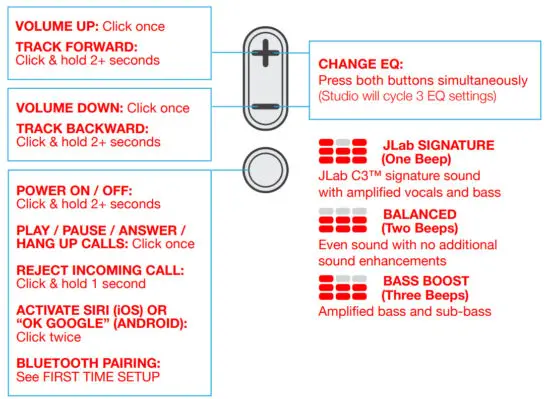 VOLUME UP: Click once

TRACK FORWARD:
Click & hold 2+ seconds

VOLUME DOWN: Click once

TRACK BACKWARD:
Click & hold 2+ seconds

POWER ON / OFF:
Click & hold 2+ seconds

PLAY / PAUSE / ANSWER / HANG UP CALLS: Click once

REJECT INCOMING CALL:
Click & hold 1 second

ACTIVATE SIRI (iOS) OR "OK GOOGLE" (ANDROID):
Click twice

BLUETOOTH PAIRING:
See FIRST TIME SETUP

CHANGE EQ:
Press both buttons simultaneously
(Studio will cycle 3 EQ settings)

JLab SIGNATURE
(One Beep)
JLab C3™ signature sound with amplified vocals and bass

BALANCED
(Two Beeps)
Even sound with no additional sound enhancements

BASS BOOST
(Three Beeps)
Amplified bass and sub-bass