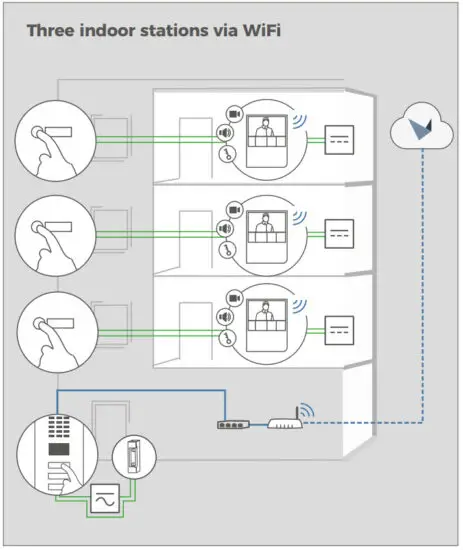 Three indoor stations via WiFi