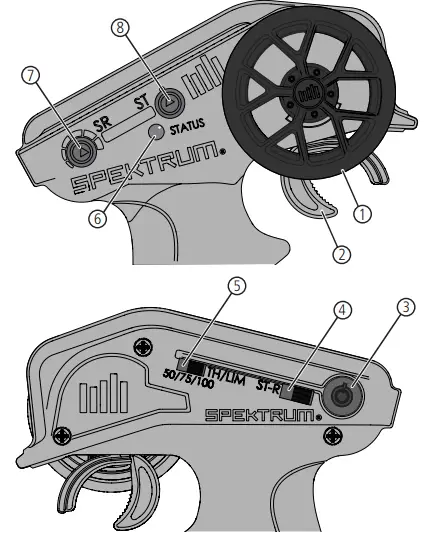 8
7
SR
ST
STATUS
SPEKTRUM®
6
1
2

5
4
3
50/75/100
TH/LIM
ST-R
SPEKTRUM®