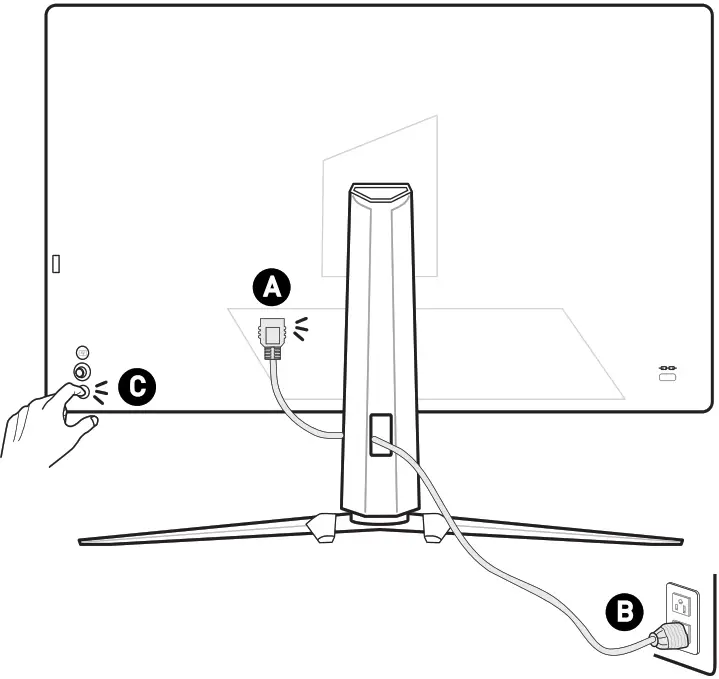 A

C

B