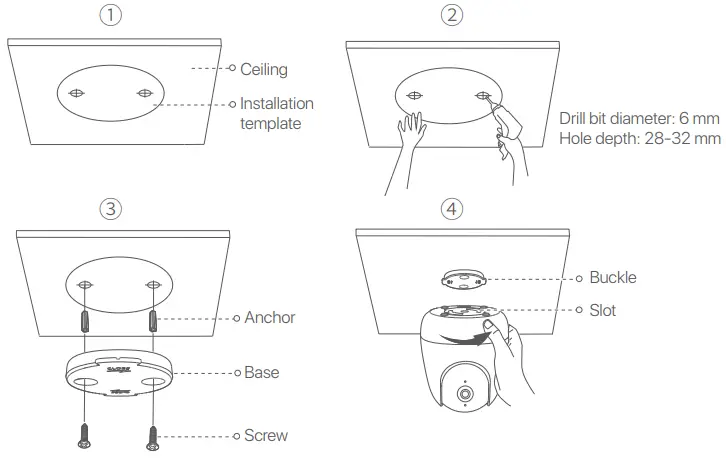 ①

Ceiling

Installation template

②

Drill bit diameter: 6 mm
Hole depth: 28-32 mm

③

Anchor

Base

Screw

④

Buckle

Slot