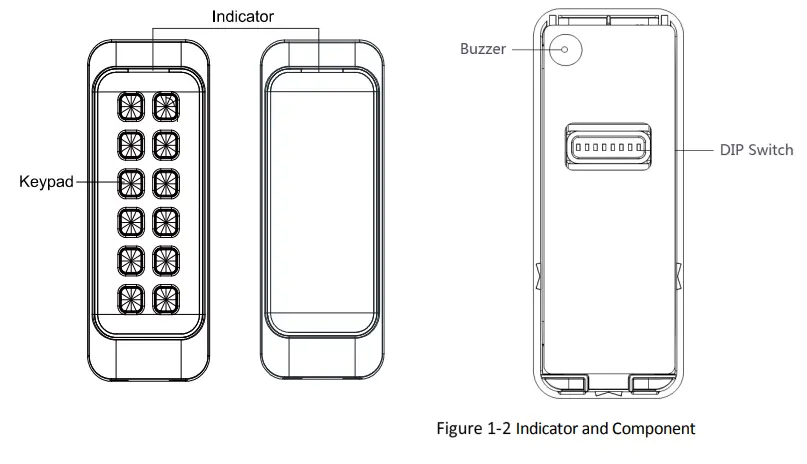 Indicator

Keypad

Buzzer

DIP Switch

Figure 1-2 Indicator and Component