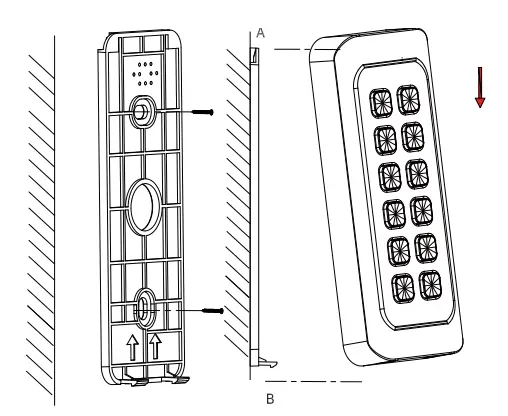 A

B