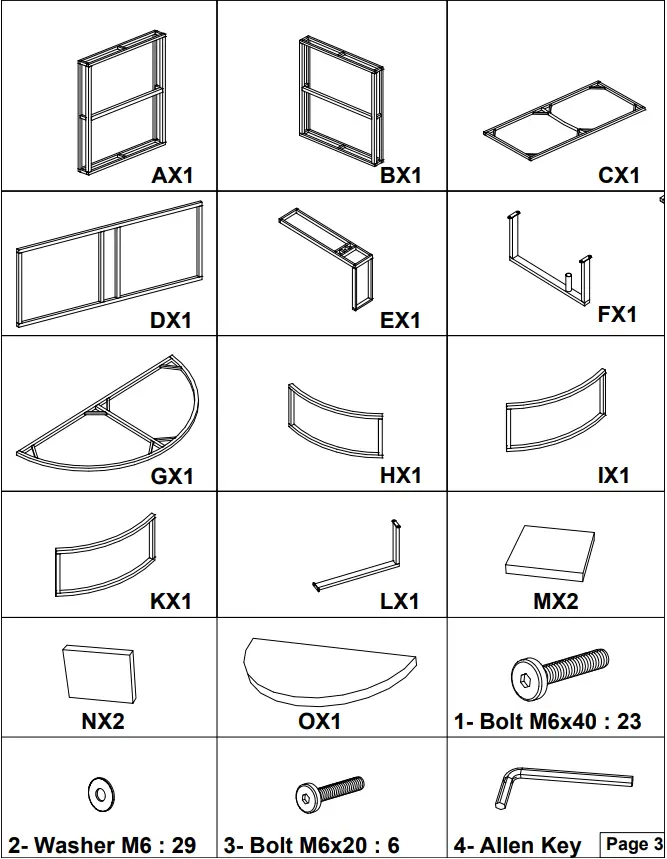 | AX1 | BX1 | CX1 |
|---|---|---|
| DX1 | EX1 | FX1 |
| GX1 | HX1 | IX1 |
| KX1 | LX1 | MX2 |
| NX2 | OX1 | 1- Bolt M6x40 : 23 |
| 2- Washer M6 : 29 | 3- Bolt M6x20 : 6 | 4- Allen Key |

Page 3