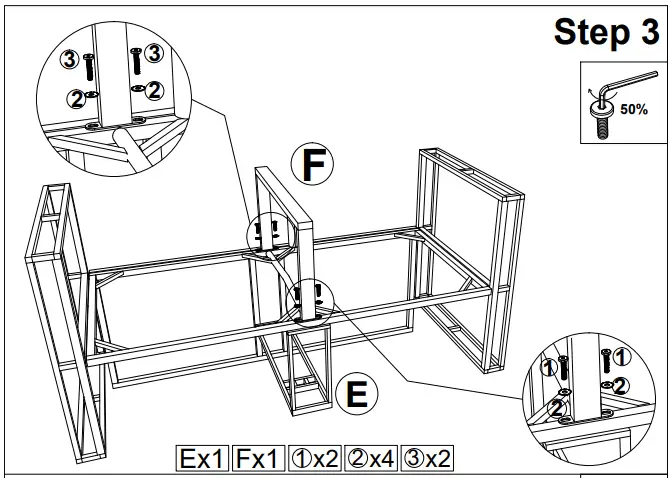 Step 3

50%

③ ③
② ②

F

E

① ①
② ②

Ex1 Fx1 ①x2 ②x4 ③x2