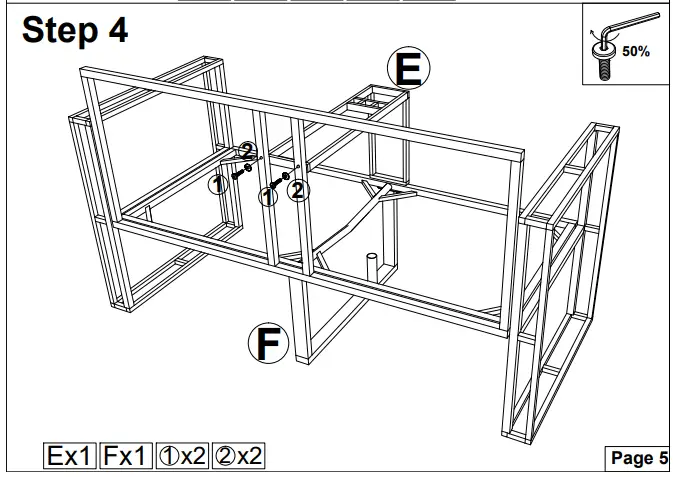 Step 4

50%

E

2

1

1

2

F

Ex1 Fx1 ①x2 ②x2

Page 5