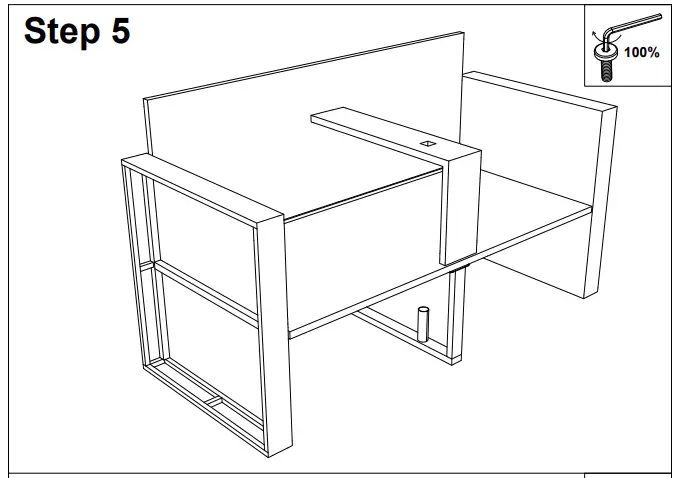 Step 5

100%