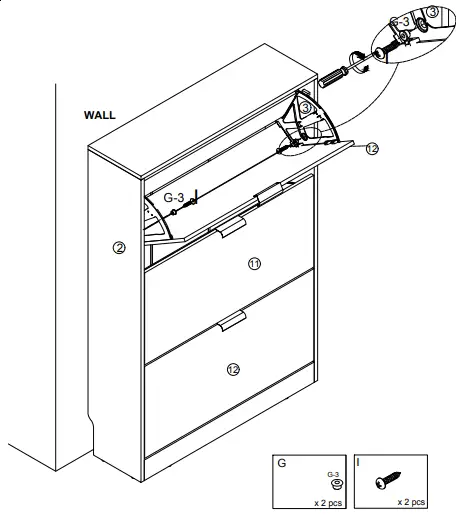 G-3 ③

WALL

③

⑫

G-3

②

⑪

⑫

G

G-3

x 2 pcs

I

x 2 pcs