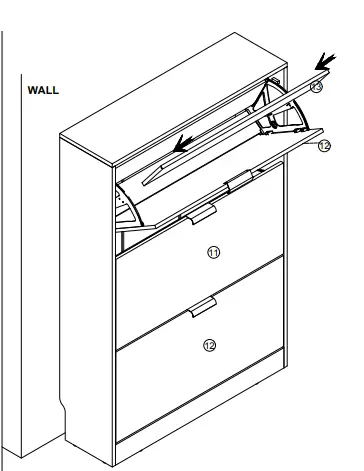 WALL

13

12

11

12