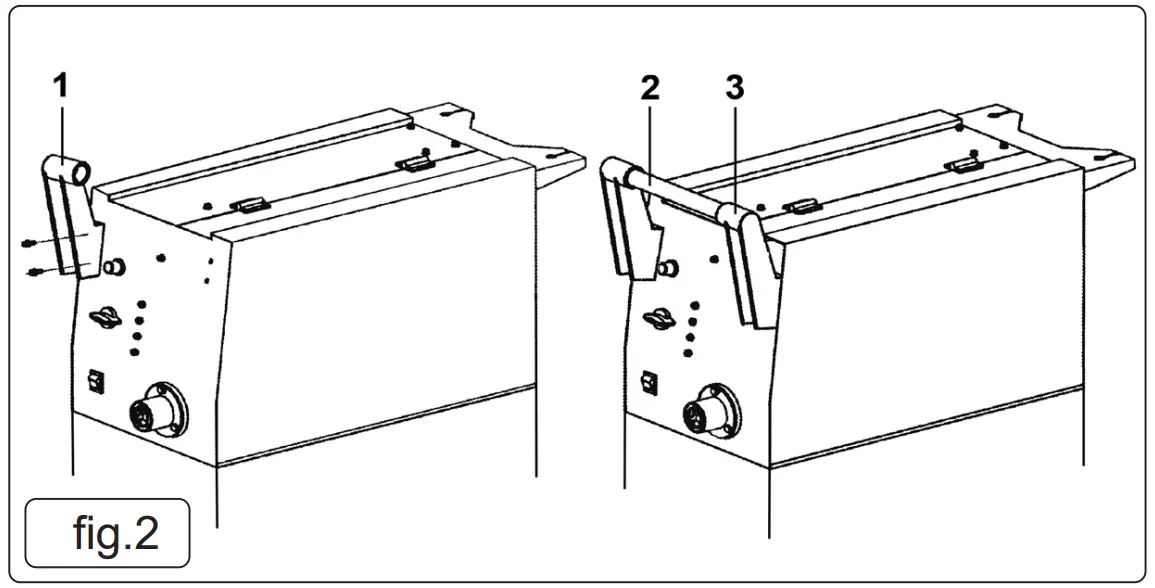 1

2 3

fig.2