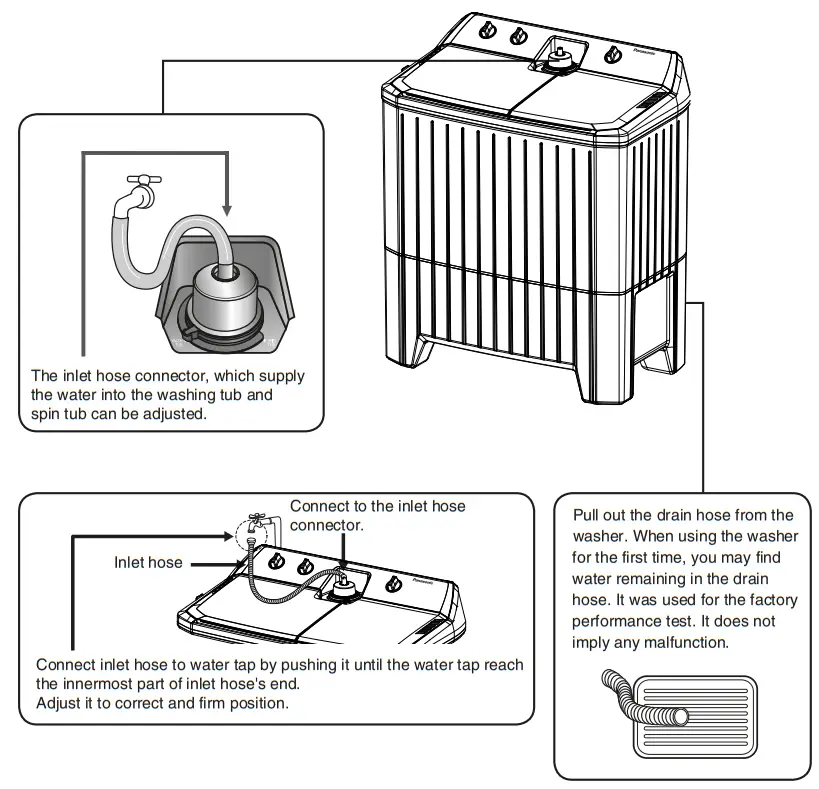 Panasonic

The inlet hose connector, which supply the water into the washing tub and spin tub can be adjusted.

Connect to the inlet hose connector.

Inlet hose

Panasonic

Connect inlet hose to water tap by pushing it until the water tap reach the innermost part of inlet hose's end.
Adjust it to correct and firm position.

Pull out the drain hose from the washer. When using the washer for the first time, you may find water remaining in the drain hose. It was used for the factory performance test. It does not imply any malfunction.