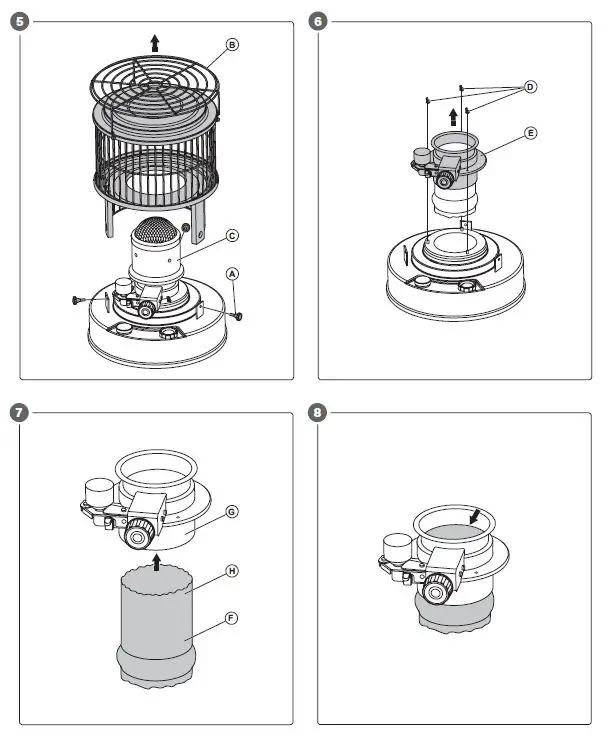 5
B
C
A

6
D
E

7
G
H
F

8