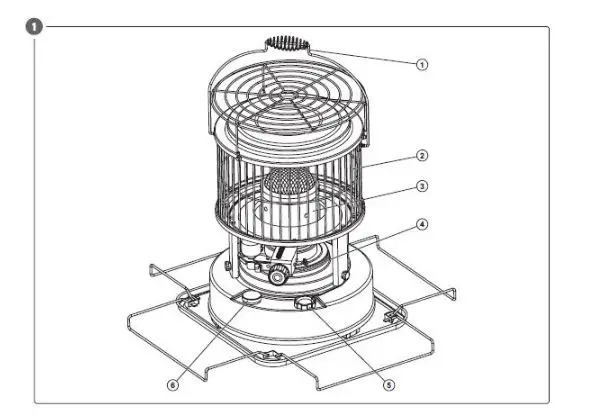 1

①

②

③

④

⑥

⑤