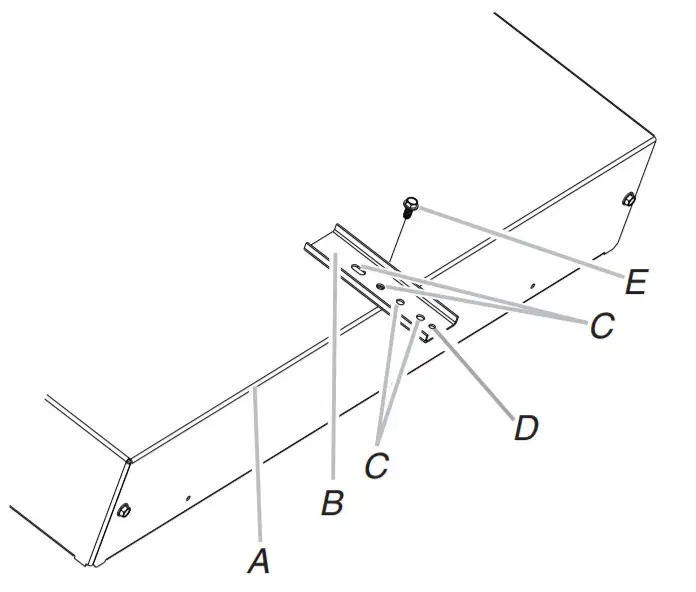 E
C
D
C
B
A