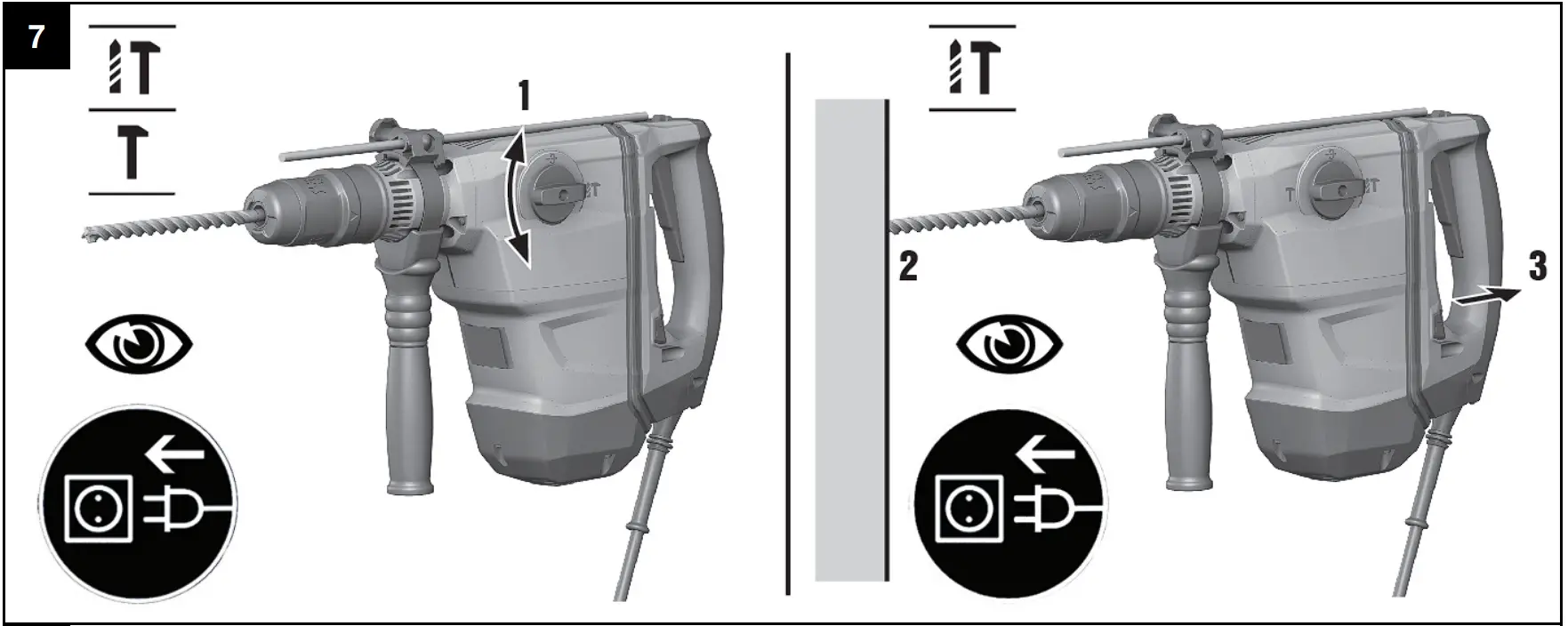 7

1

2

3