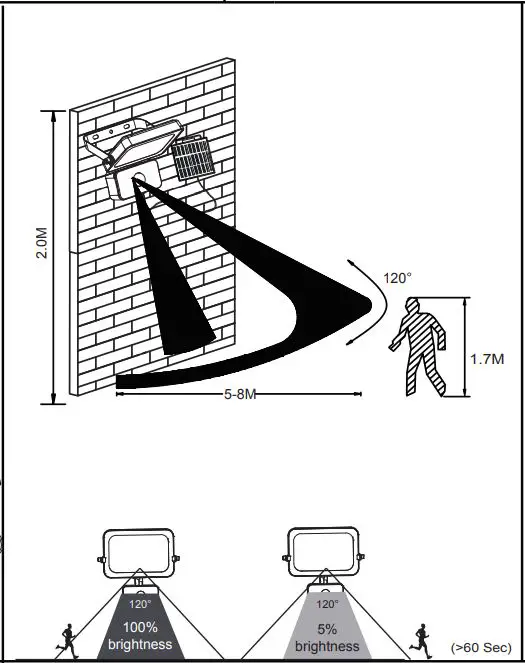 2.0M

120°

1.7M

5-8M

120°
100%
brightness

120°
5%
brightness

(>60 Sec)