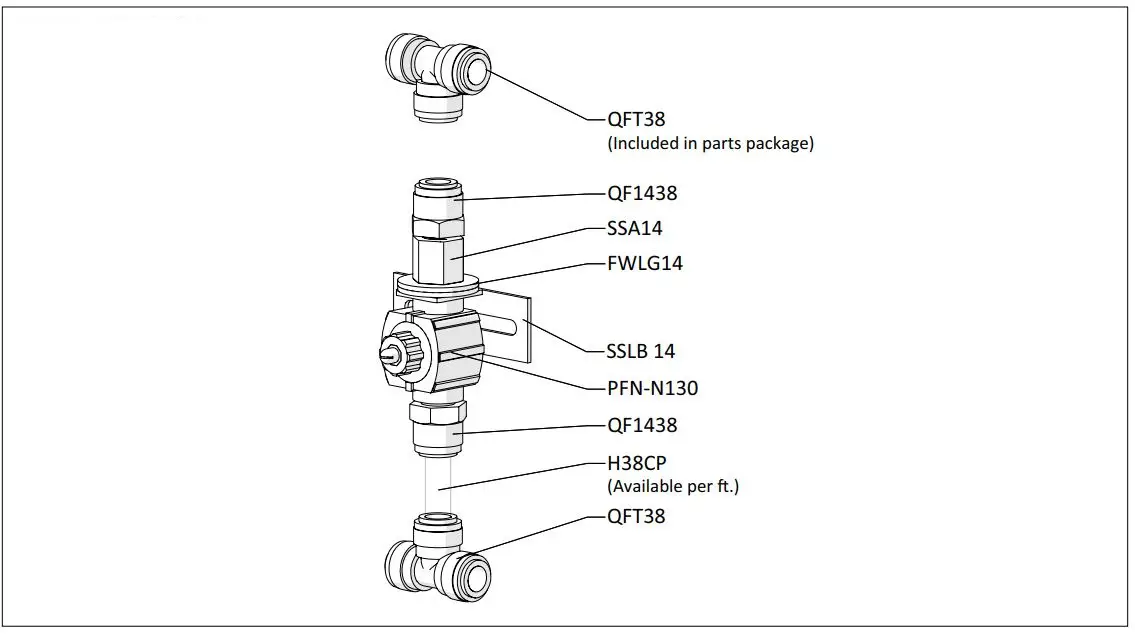 QFT38
(Included in parts package)

QF1438

SSA14

FWLG14

SSLB 14

PFN-N130

QF1438

H38CP
(Available per ft.)

QFT38