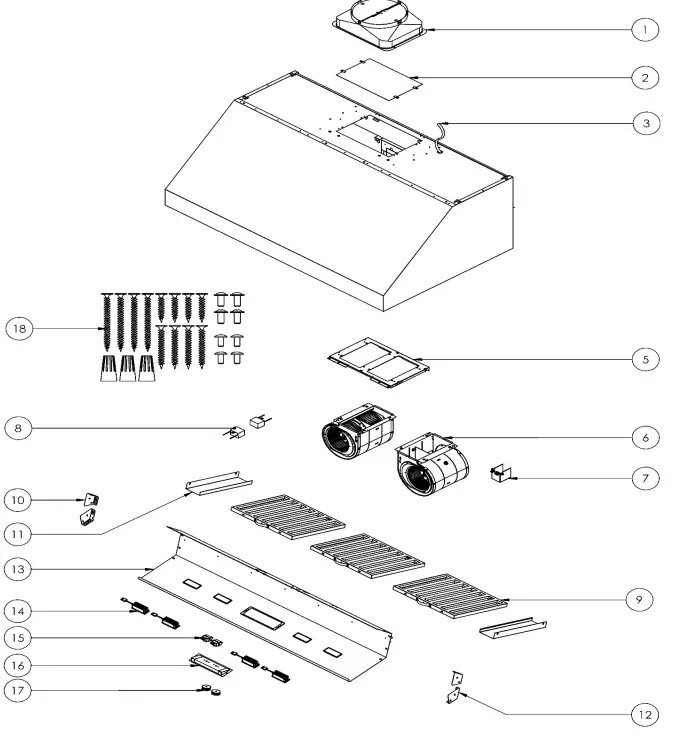 1
2
3
18
5
8
6
7
10
11
13
9
14
15
16
17
12