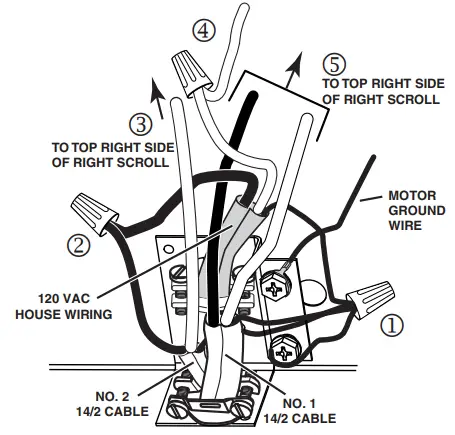 ④

⑤
TO TOP RIGHT SIDE OF RIGHT SCROLL

③
TO TOP RIGHT SIDE OF RIGHT SCROLL

MOTOR GROUND WIRE

②

120 VAC HOUSE WIRING

①

NO. 2 14/2 CABLE

NO. 1 14/2 CABLE