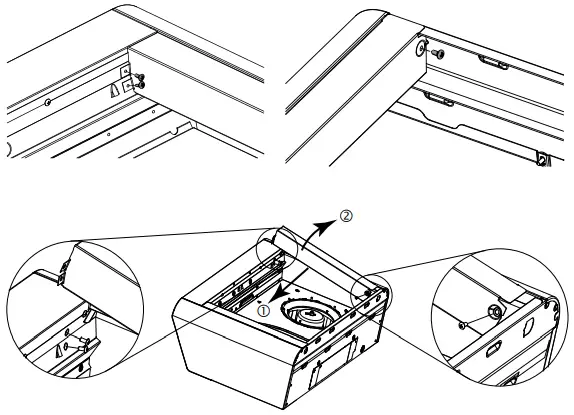 ②

①