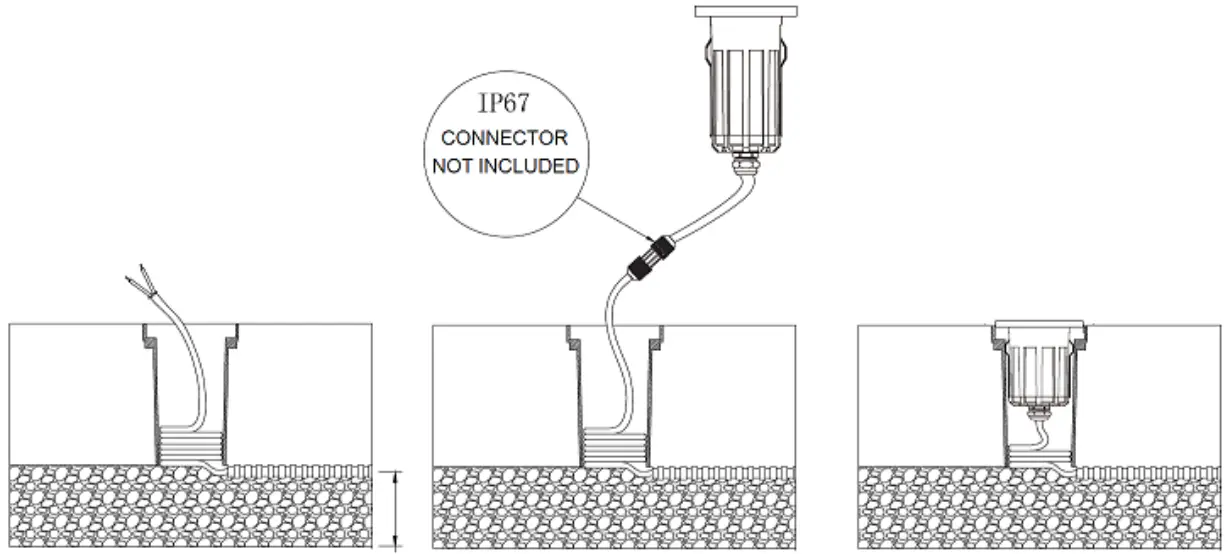 IP67
CONNECTOR
NOT INCLUDED