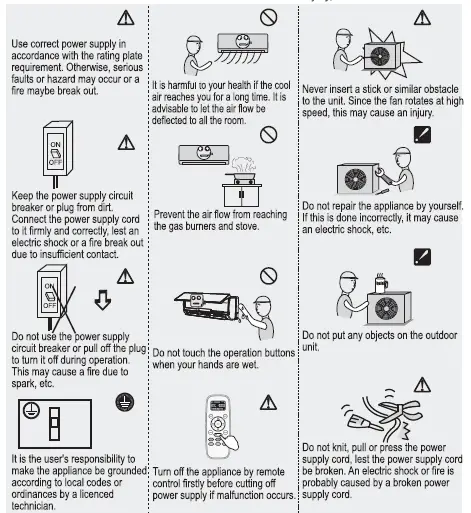 Use correct power supply in accordance with the rating plate requirement. Otherwise, serious faults or hazard may occur or a fire maybe break out.

ON
OFF

Keep the power supply circuit breaker or plug from dirt. Connect the power supply cord to it firmly and correctly, lest an electric shock or a fire break out due to insufficient contact.

ON
OFF

Do not use the power supply circuit breaker or pull off the plug to turn it off during operation. This may cause a fire due to spark, etc.

It is the user's responsibility to make the appliance be grounded according to local codes or ordinances by a licenced technician.

It is harmful to your health if the cool air reaches you for a long time. It is advisable to let the air flow be deflected to all the room.

Prevent the air flow from reaching the gas burners and stove.

Do not touch the operation buttons when your hands are wet.

Turn off the appliance by remote control firstly before cutting off power supply if malfunction occurs.

Never insert a stick or similar obstacle to the unit. Since the fan rotates at high speed, this may cause an injury.

Do not repair the appliance by yourself. If this is done incorrectly, it may cause an electric shock, etc.

Do not put any objects on the outdoor unit.

Do not knit, pull or press the power supply cord, lest the power supply cord be broken. An electric shock or fire is probably caused by a broken power supply cord.