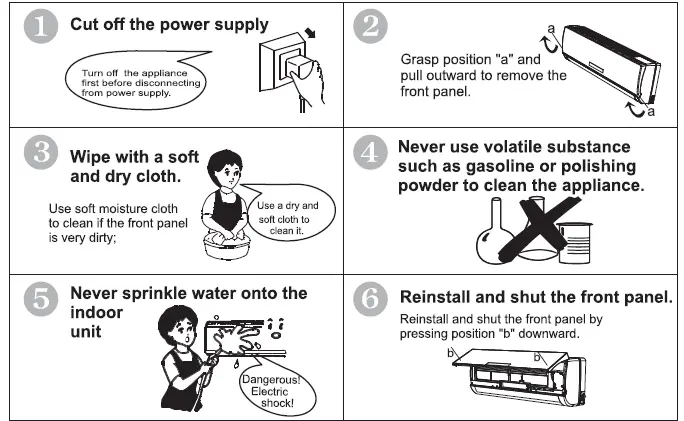 1 Cut off the power supply

Turn off the appliance first before disconnecting from power supply.

2

Grasp position "a" and pull outward to remove the front panel.

a

a

3 Wipe with a soft and dry cloth.

Use soft moisture cloth to clean if the front panel is very dirty;

Use a dry and soft cloth to clean it.

4 Never use volatile substance such as gasoline or polishing powder to clean the appliance.

5 Never sprinkle water onto the indoor unit

Dangerous! Electric shock!

6 Reinstall and shut the front panel.

Reinstall and shut the front panel by pressing position "b" downward.

b

b