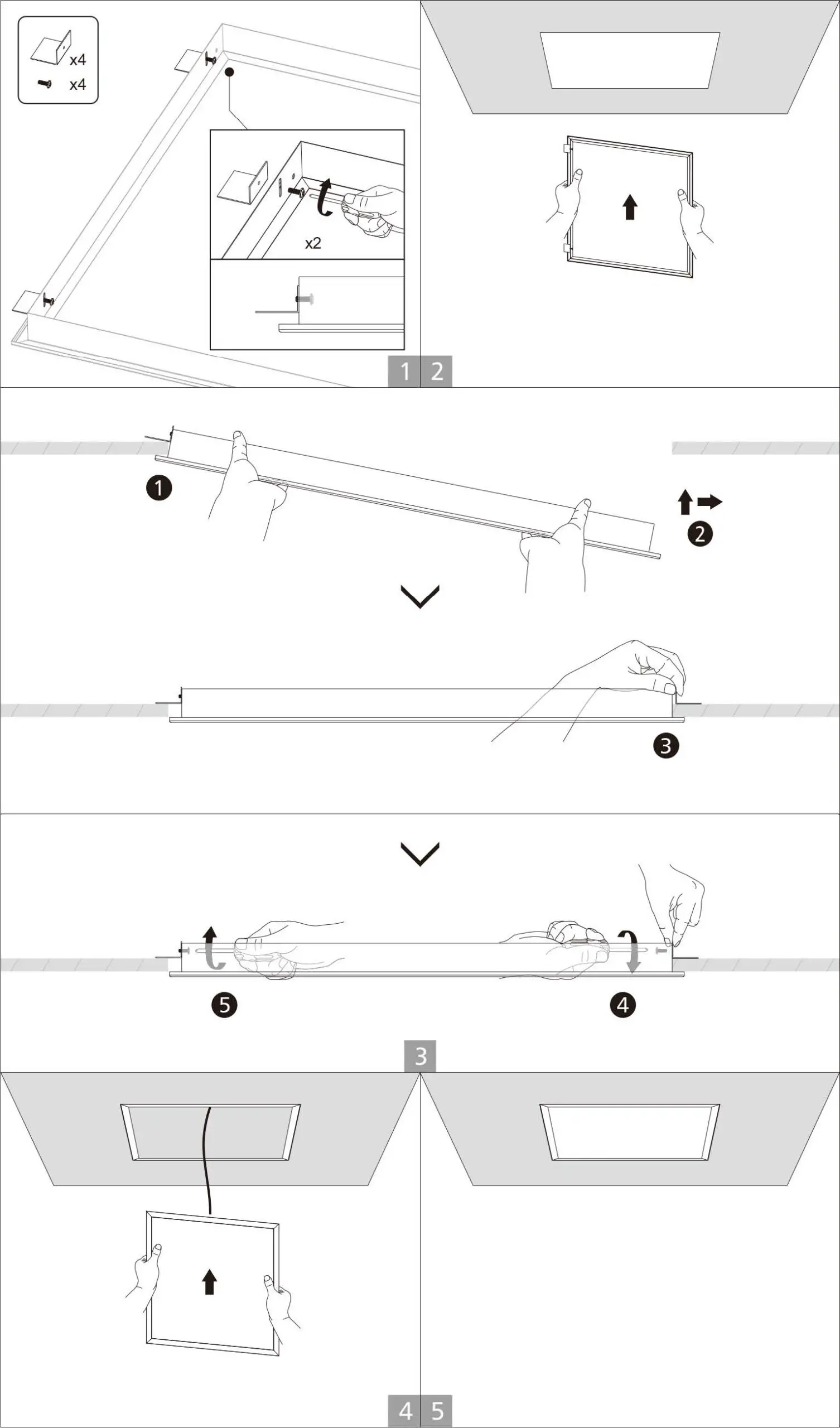 x4
x4
x2
1
2
❶
❷
❸
❺
❹
3
4
5