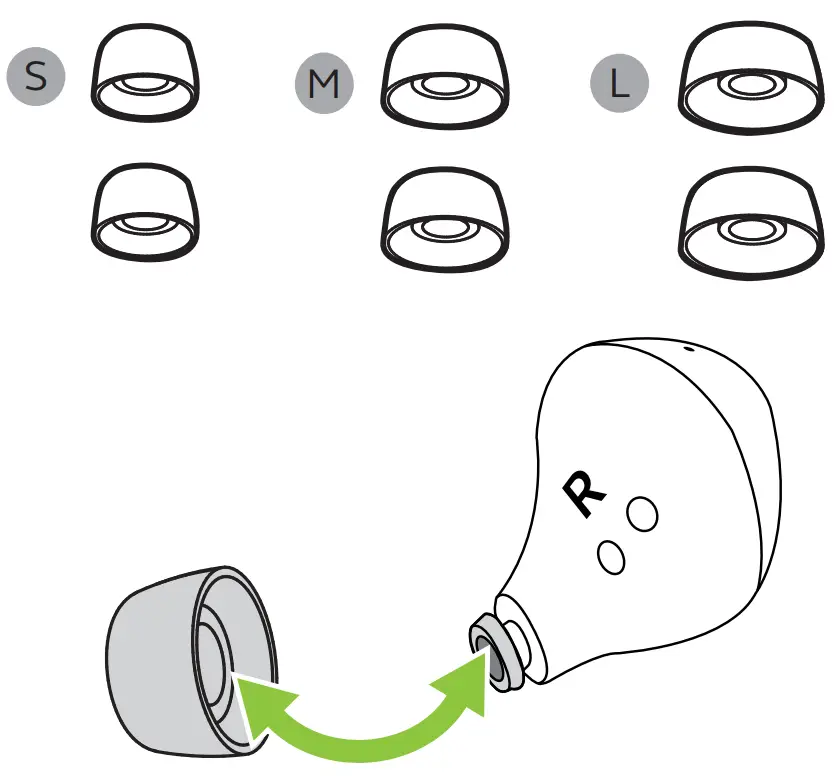 S
M
L
R