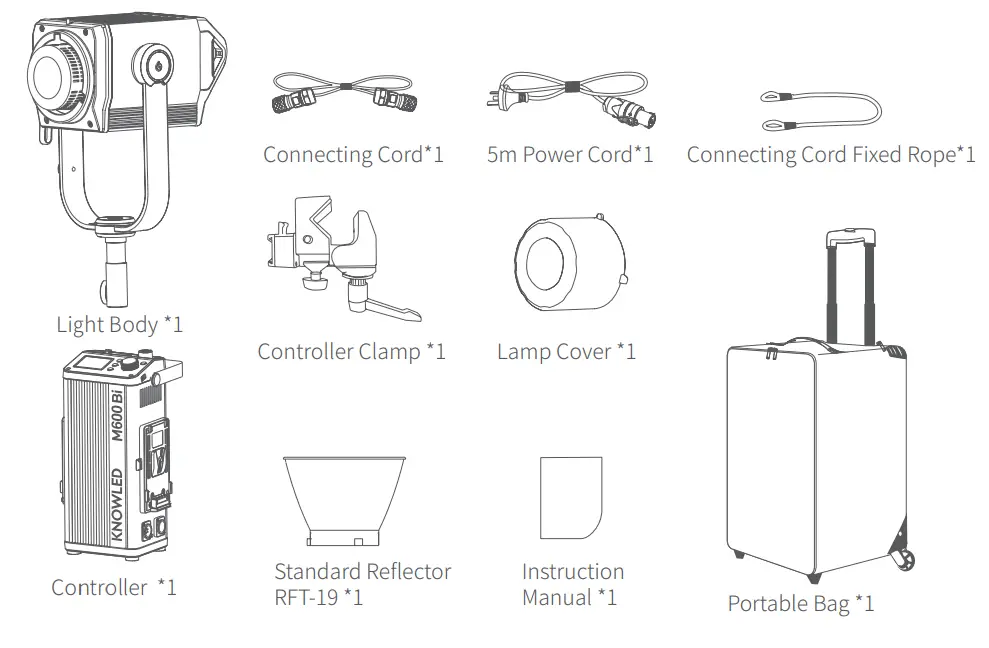 Connecting Cord*1

5m Power Cord*1

Connecting Cord Fixed Rope*1

Light Body *1

Controller Clamp *1

Lamp Cover *1

KNOWLED M600 Bi

Controller *1

Standard Reflector RFT-19 *1

Instruction Manual *1

Portable Bag *1