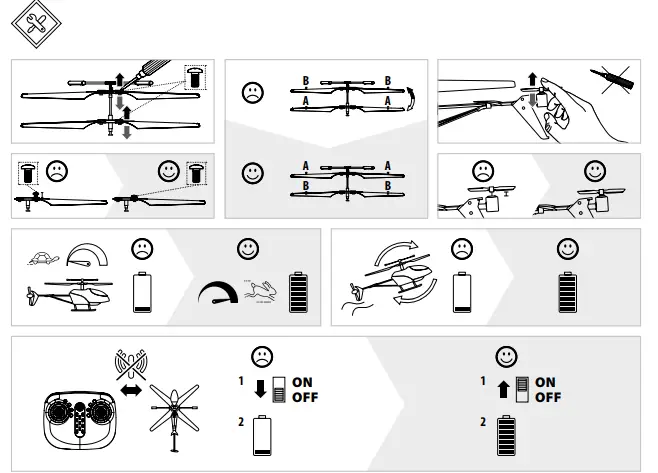 B B
A A

A A
B B

1 ON OFF
2

1 ON OFF
2