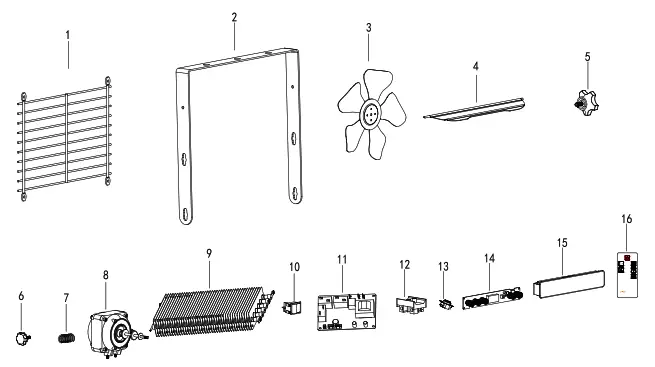 1
2
3
4
5
6
7
8
9
10
11
12
13
14
15
16