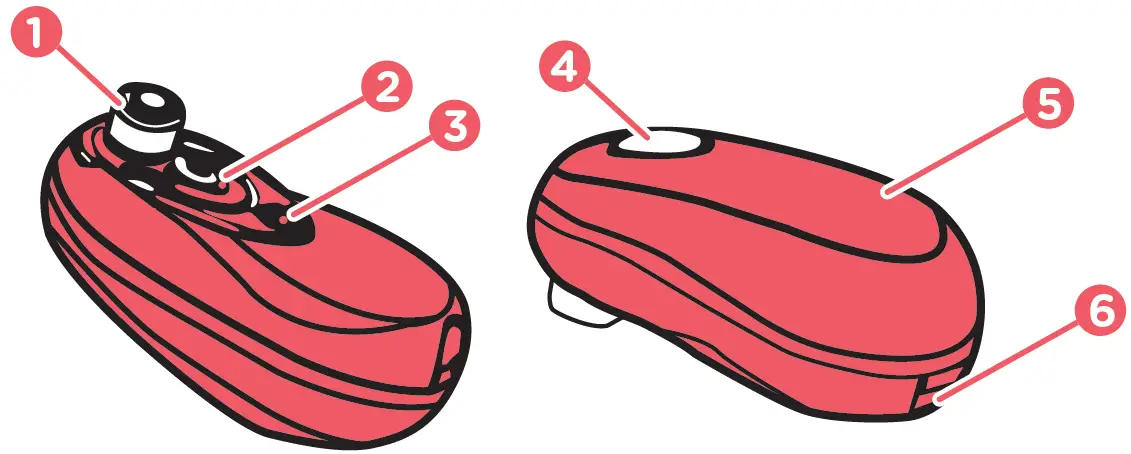 1
2
3
4
5
6