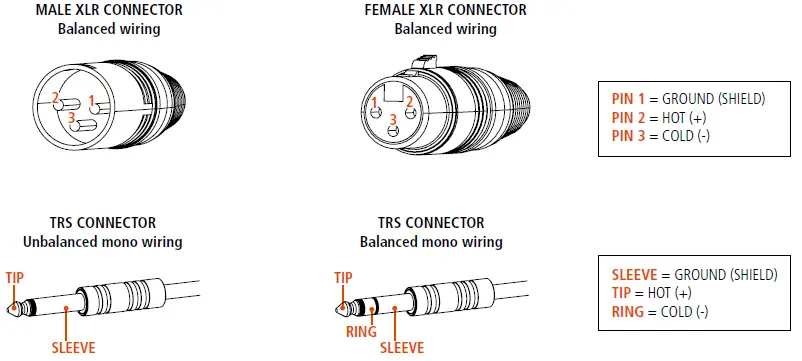 MALE XLR CONNECTOR
Balanced wiring

2 1
3

FEMALE XLR CONNECTOR
Balanced wiring

1 2
3

PIN 1 = GROUND (SHIELD)
PIN 2 = HOT (+)
PIN 3 = COLD (-)

TRS CONNECTOR
Unbalanced mono wiring

TIP
SLEEVE

TRS CONNECTOR
Balanced mono wiring

TIP
RING
SLEEVE

SLEEVE = GROUND (SHIELD)
TIP = HOT (+)
RING = COLD (-)