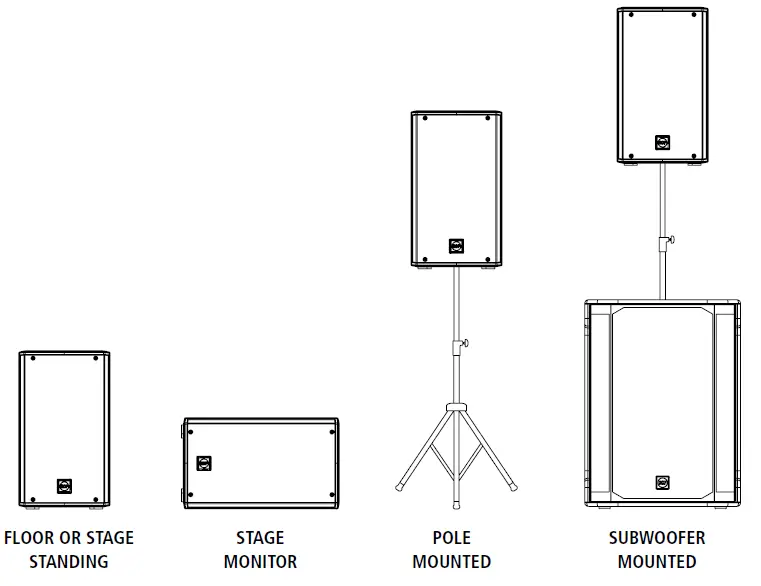 FLOOR OR STAGE STANDING

STAGE MONITOR

POLE MOUNTED

SUBWOOFER MOUNTED