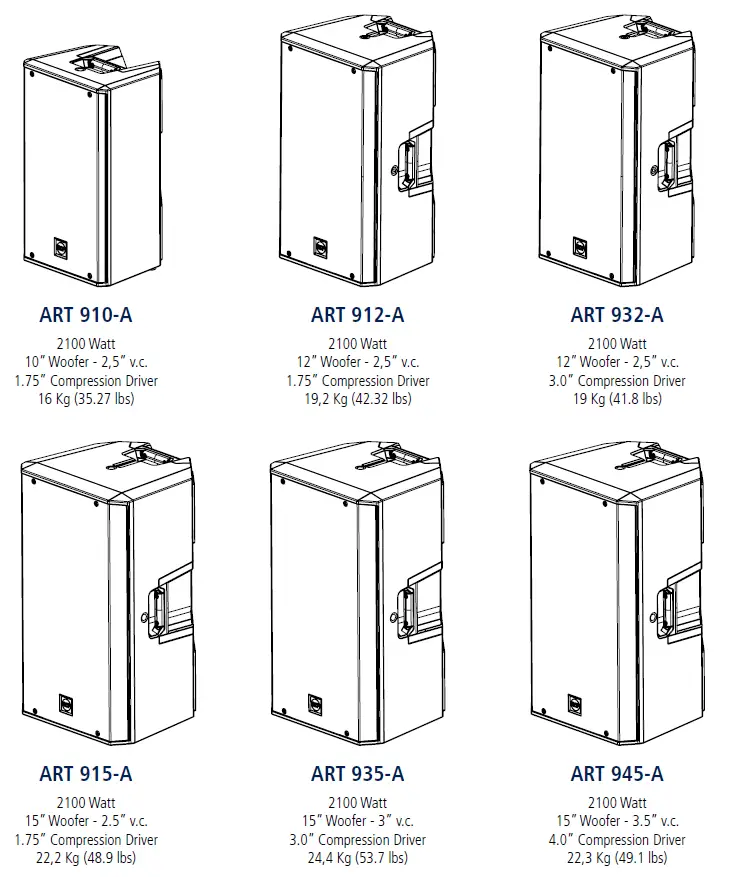 ART 910-A
2100 Watt
10″ Woofer - 2,5″ v.c.
1.75″ Compression Driver
16 Kg (35.27 lbs)

ART 912-A
2100 Watt
12″ Woofer - 2,5″ v.c.
1.75″ Compression Driver
19,2 Kg (42.32 lbs)

ART 932-A
2100 Watt
12″ Woofer - 2,5″ v.c.
3.0″ Compression Driver
19 Kg (41.8 lbs)

ART 915-A
2100 Watt
15″ Woofer - 2.5″ v.c.
1.75″ Compression Driver
22,2 Kg (48.9 lbs)

ART 935-A
2100 Watt
15″ Woofer - 3″ v.c.
3.0″ Compression Driver
24,4 Kg (53.7 lbs)

ART 945-A
2100 Watt
15″ Woofer - 3.5″ v.c.
4.0″ Compression Driver
22,3 Kg (49.1 lbs)