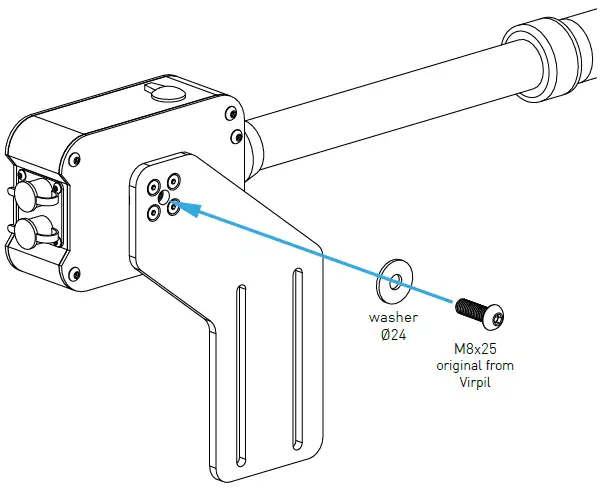 washer
Ø24

M8x25
original from
Virpil