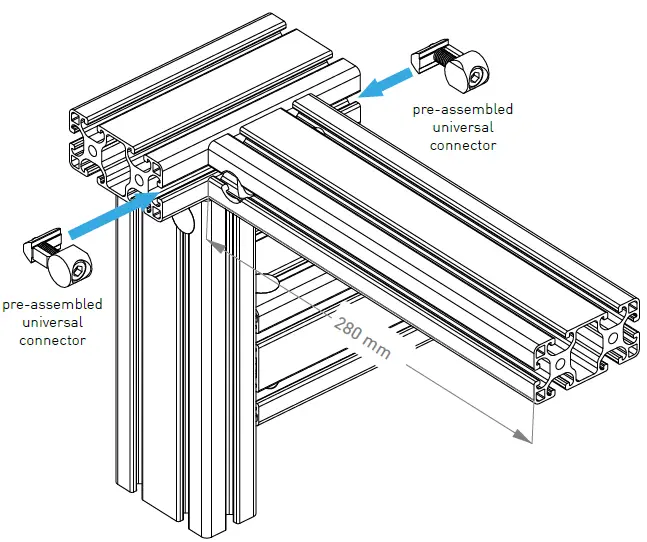 pre-assembled universal connector

pre-assembled universal connector

280 mm