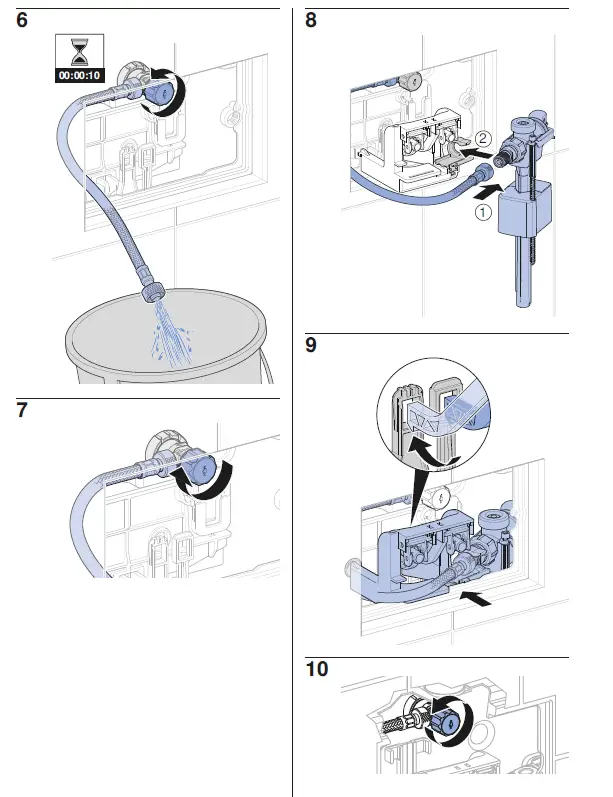 6

00:00:10

7

8

2

1

9

10