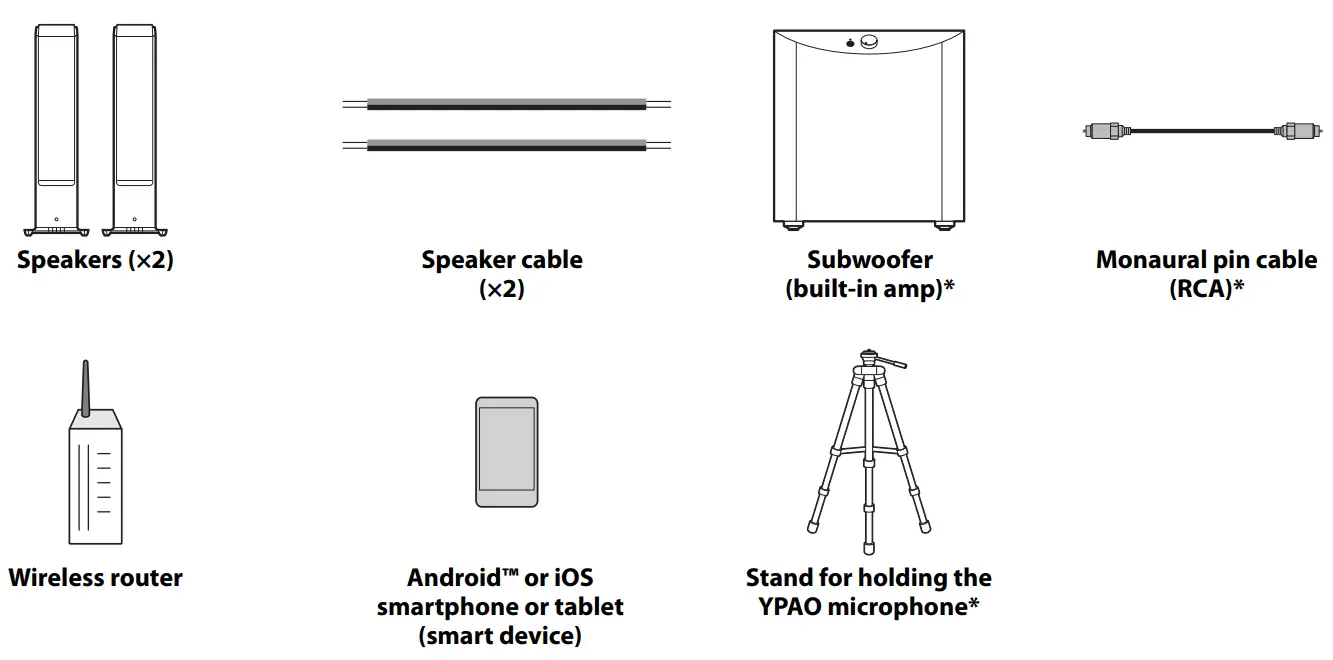 Speakers (×2)

Speaker cable (×2)

Subwoofer (built-in amp)*

Monaural pin cable (RCA)*

Wireless router

Android™ or iOS smartphone or tablet (smart device)

Stand for holding the YPAO microphone*